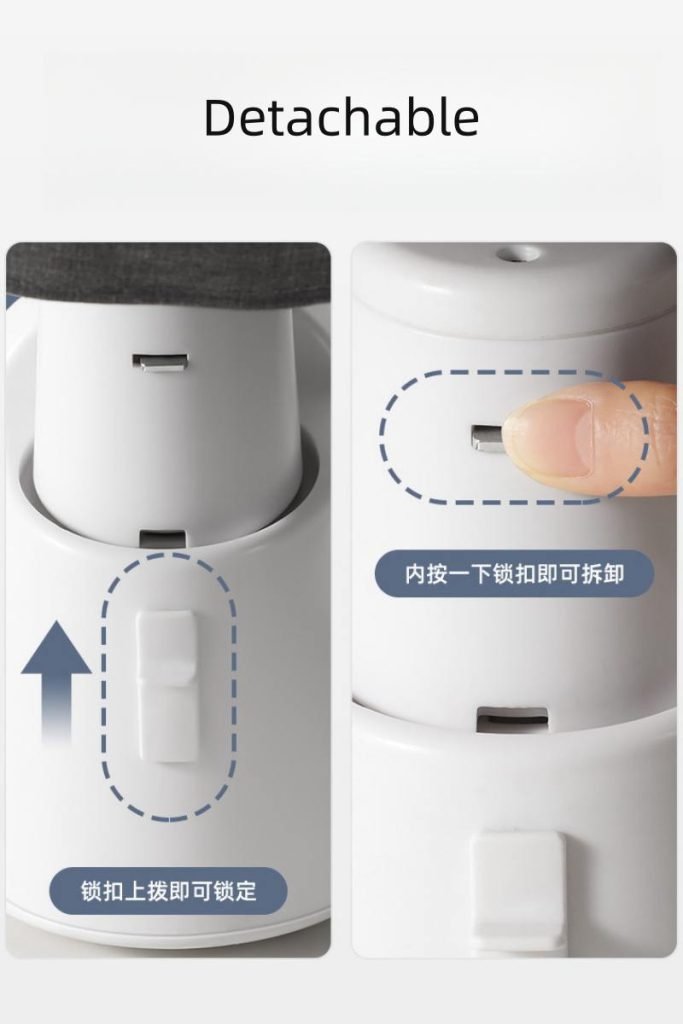 Detachable

锁扣上拨即可锁定

内按一下锁扣即可拆卸