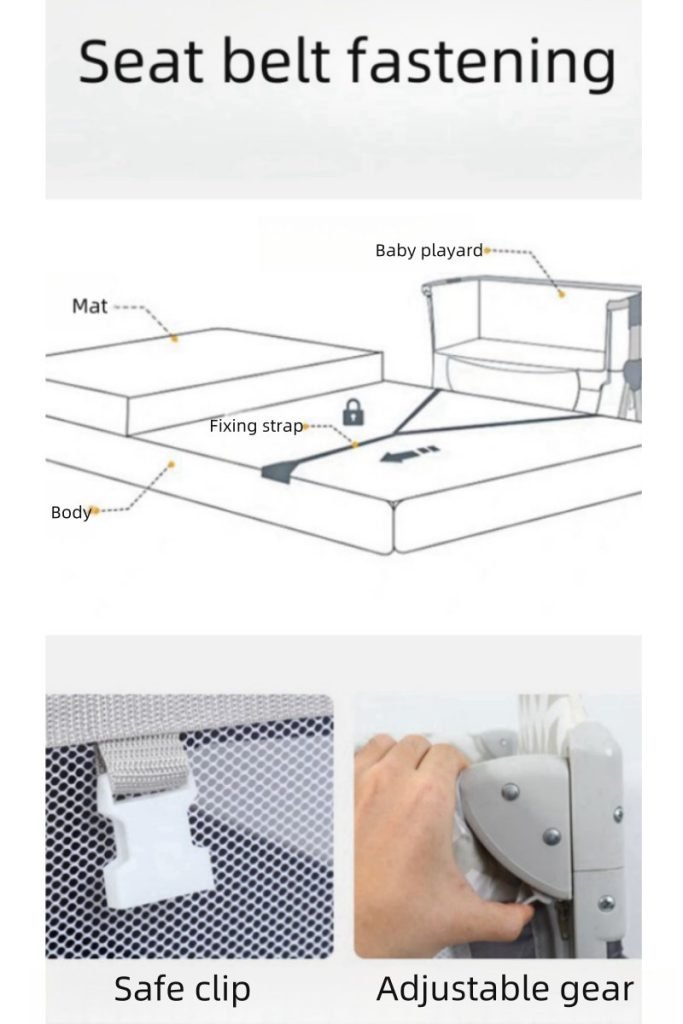 Seat belt fastening

Baby playard

Mat

Fixing strap

Body

Safe clip

Adjustable gear