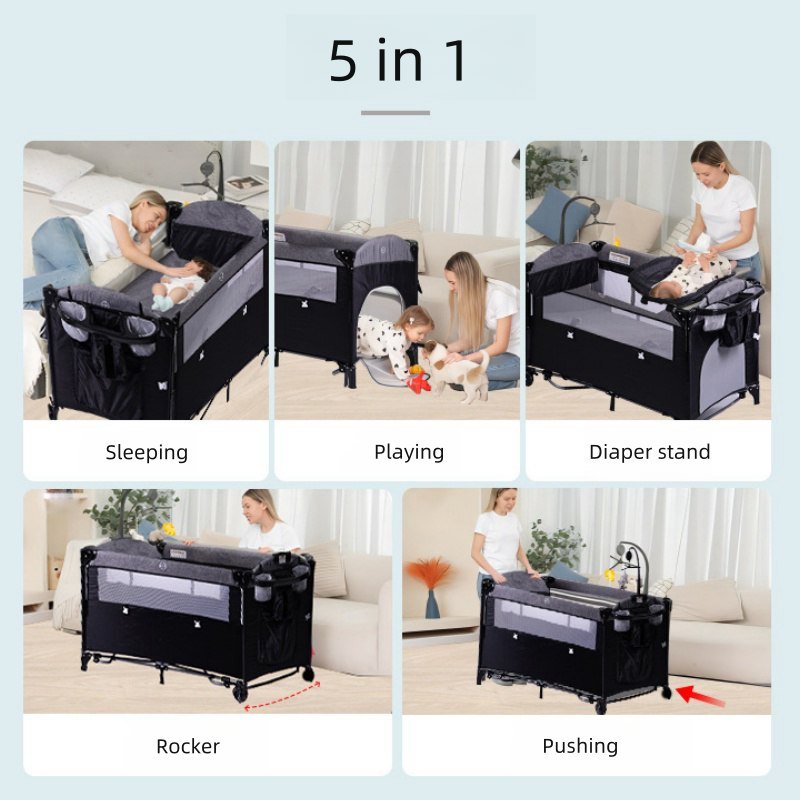 5 in 1

Sleeping

Playing

Diaper stand

Rocker

Pushing